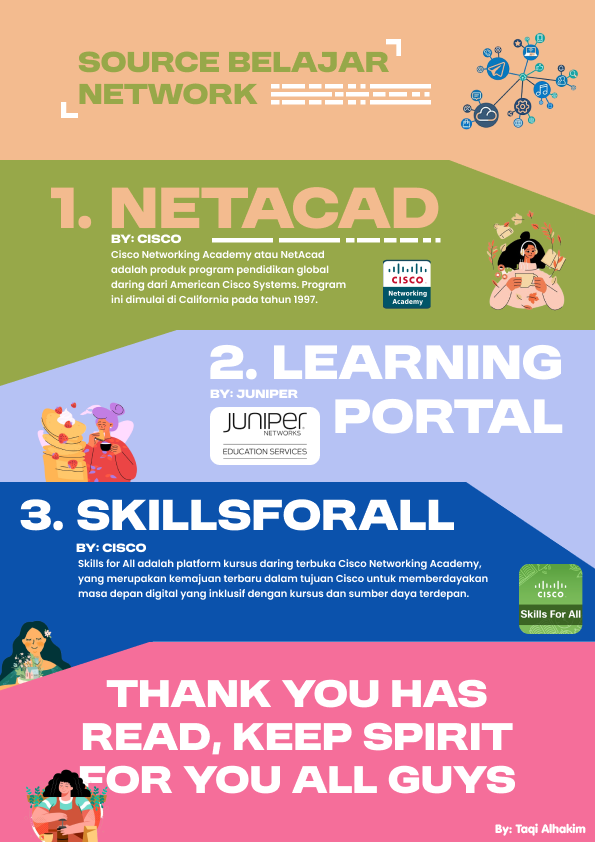 SOURCE BELAJAR NETWORK

1. NETACAD

BY: CISCO

Cisco Networking Academy atau NetAcad adalah produk program pendidikan global daring dari American Cisco Systems. Program ini dimulai di California pada tahun 1997.

CISCO
Networking Academy

2. LEARNING PORTAL

BY: JUNIPER

JUNIPER NETWORKS
EDUCATION SERVICES

3. SKILLSFORALL

BY: CISCO

Skills for All adalah platform kursus daring terbuka Cisco Networking Academy, yang merupakan kemajuan terbaru dalam tujuan Cisco untuk memberdayakan masa depan digital yang inklusif dengan kursus dan sumber daya terdepan.

CISCO
Skills For All

THANK YOU HAS READ, KEEP SPIRIT FOR YOU ALL GUYS

By: Taqi Alhakim